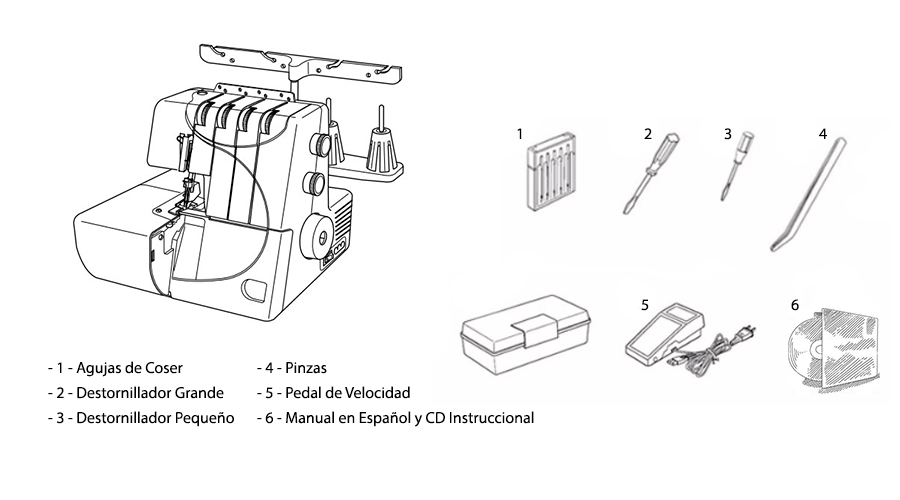 1

2

3

4

5

6

- 1 - Agujas de Coser
- 2 - Destornillador Grande
- 3 - Destornillador Pequeño

- 4 - Pinzas
- 5 - Pedal de Velocidad
- 6 - Manual en Español y CD Instruccional